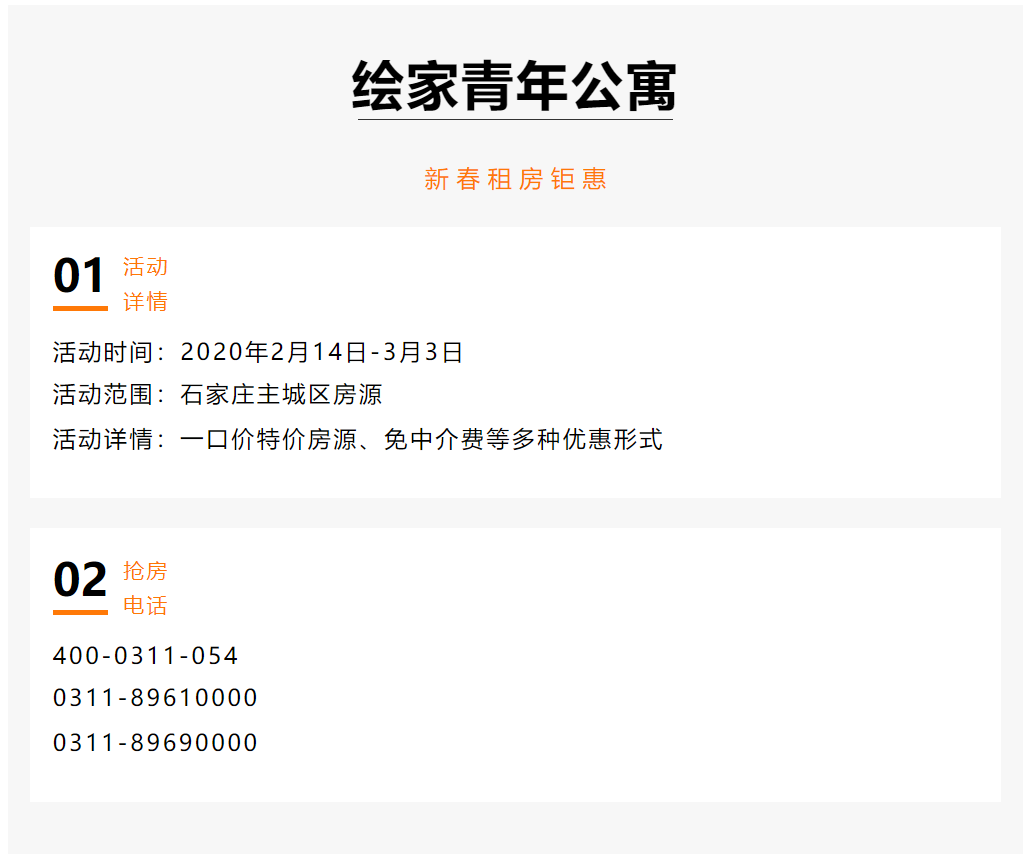 绘家青年公寓

新春租房钜惠

01 活动详情

活动时间：2020年2月14日-3月3日
活动范围：石家庄主城区房源
活动详情：一口价特价房源、免中介费等多种优惠形式

02 抢房电话

400-0311-054
0311-89610000
0311-89690000